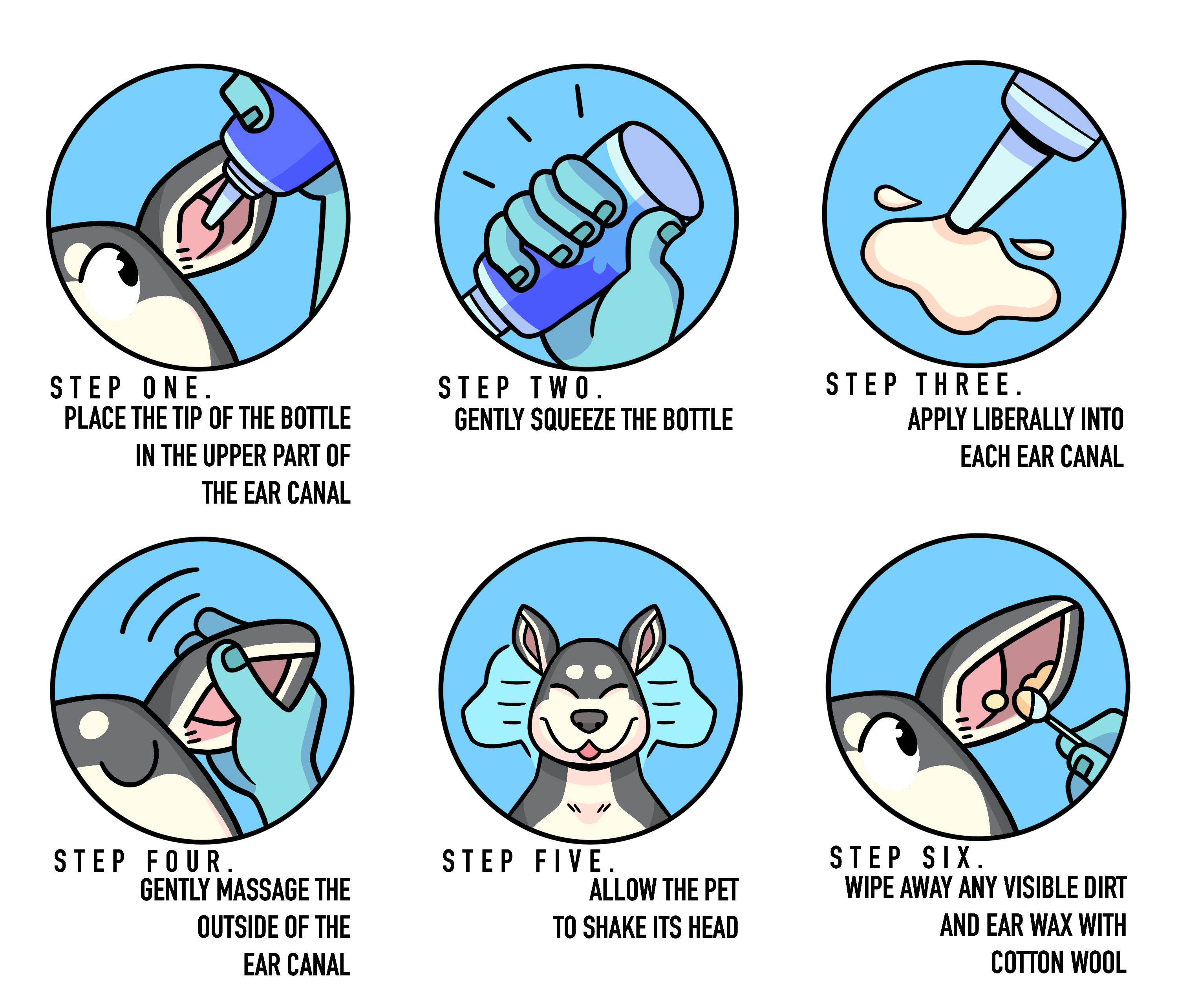 STEP ONE.
PLACE THE TIP OF THE BOTTLE IN THE UPPER PART OF THE EAR CANAL

STEP TWO.
GENTLY SQUEEZE THE BOTTLE

STEP THREE.
APPLY LIBERALLY INTO EACH EAR CANAL

STEP FOUR.
GENTLY MASSAGE THE OUTSIDE OF THE EAR CANAL

STEP FIVE.
ALLOW THE PET TO SHAKE ITS HEAD

STEP SIX.
WIPE AWAY ANY VISIBLE DIRT AND EAR WAX WITH COTTON WOOL